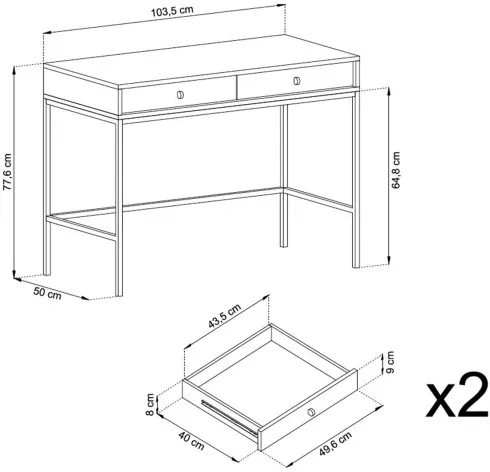 103,5 cm

77,6 cm

64,8 cm

50 cm

43,5 cm

9 cm

8 cm

40 cm

49,6 cm

x2